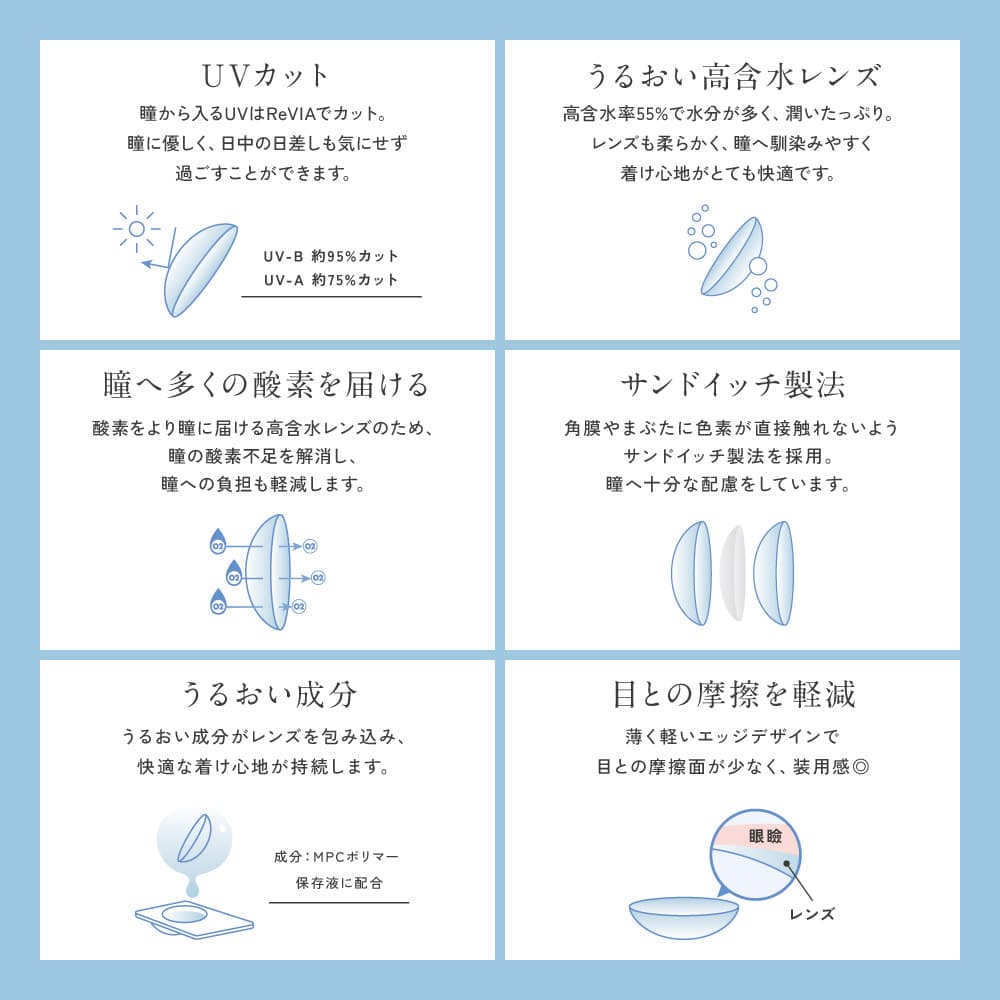 UVカット

瞳から入るUVはReVIAでカット。
瞳に優しく、日中の日差しも気にせず
過ごすことができます。

UV-B 約95%カット
UV-A 約75%カット

うるおい高含水レンズ

高含水率55%で水分が多く、潤いたっぷり。
レンズも柔らかく、瞳へ馴染みやすく
着け心地がとても快適です。

瞳へ多くの酸素を届ける

酸素をより瞳に届ける高含水レンズのため、
瞳の酸素不足を解消し、
瞳への負担も軽減します。

O2 O2 O2 O2 O2 O2

サンドイッチ製法

角膜やまぶたに色素が直接触れないよう
サンドイッチ製法を採用。
瞳へ十分な配慮をしています。

うるおい成分

うるおい成分がレンズを包み込み、
快適な着け心地が持続します。

成分：MPCポリマー
保存液に配合

目との摩擦を軽減

薄く軽いエッジデザインで
目との摩擦面が少なく、装用感◎

眼瞼
レンズ